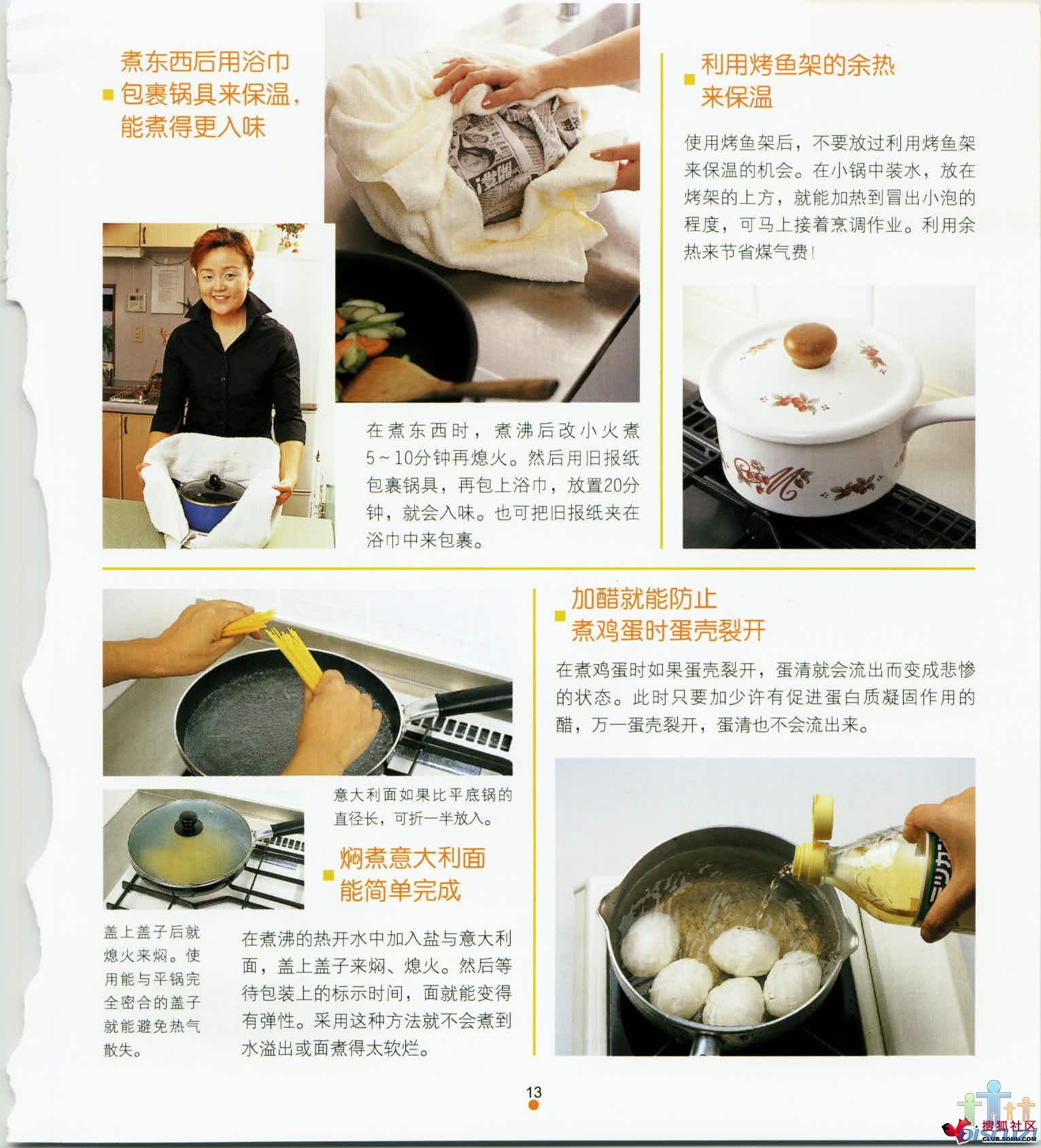 煮东西后用浴巾包裹锅具来保温，能煮得更入味

在煮东西时，煮沸后改小火煮5～10分钟再熄火。然后用旧报纸包裹锅具，再包上浴巾，放置20分钟，就会入味。也可把旧报纸夹在浴巾中来包裹。

利用烤鱼架的余热来保温

使用烤鱼架后，不要放过利用烤鱼架来保温的机会。在小锅中装水，放在烤架的上方，就能加热到冒出小泡的程度，可马上接着烹调作业。利用余热来节省煤气费！

意大利面如果比平底锅的直径长，可折一半放入。

焖煮意大利面能简单完成

盖上盖子后就熄火来焖。使用能与平锅完全密合的盖子就能避免热气散失。

在煮沸的热开水中加入盐与意大利面，盖上盖子来焖、熄火。然后等待包装上的标示时间，面就能变得有弹性。采用这种方法就不会煮到水溢出或面煮得太软烂。

加醋就能防止煮鸡蛋时蛋壳裂开

在煮鸡蛋时如果蛋壳裂开，蛋清就会流出而变成悲惨的状态。此时只要加少许有促进蛋白质凝固作用的醋，万一蛋壳裂开，蛋清也不会流出来。

13

搜狐社区
CLUB.SOHU.COM